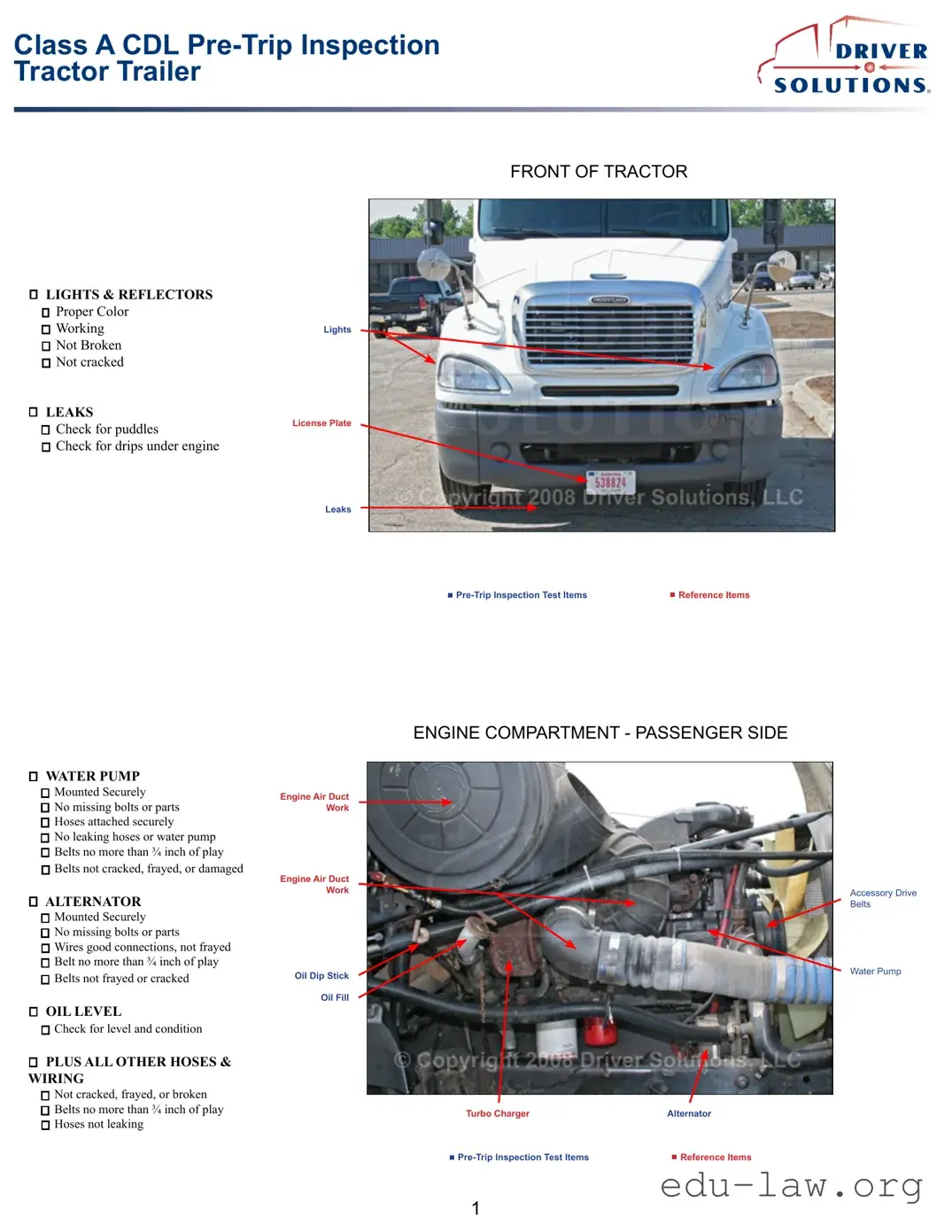 Class A CDL Pre-Trip Inspection
Tractor Trailer

DRIVER SOLUTIONS.

FRONT OF TRACTOR

☐ LIGHTS & REFLECTORS
☐ Proper Color
☐ Working
☐ Not Broken
☐ Not cracked

☐ LEAKS
☐ Check for puddles
☐ Check for drips under engine

Lights

License Plate

Leaks

538824

© Copyright 2008 Driver Solutions, LLC

■ Pre-Trip Inspection Test Items ■ Reference Items

ENGINE COMPARTMENT - PASSENGER SIDE

☐ WATER PUMP
☐ Mounted Securely
☐ No missing bolts or parts
☐ Hoses attached securely
☐ No leaking hoses or water pump
☐ Belts no more than ¾ inch of play
☐ Belts not cracked, frayed, or damaged

☐ ALTERNATOR
☐ Mounted Securely
☐ No missing bolts or parts
☐ Wires good connections, not frayed
☐ Belt no more than ¾ inch of play
☐ Belts not frayed or cracked

☐ OIL LEVEL
☐ Check for level and condition

☐ PLUS ALL OTHER HOSES & WIRING
☐ Not cracked, frayed, or broken
☐ Belts no more than ¾ inch of play
☐ Hoses not leaking

Engine Air Duct Work

Engine Air Duct Work

Oil Dip Stick

Oil Fill

Accessory Drive Belts

Water Pump

© Copyright 2008 Driver Solutions, LLC

Turbo Charger

Alternator

■ Pre-Trip Inspection Test Items ■ Reference Items

edu-law.org

1